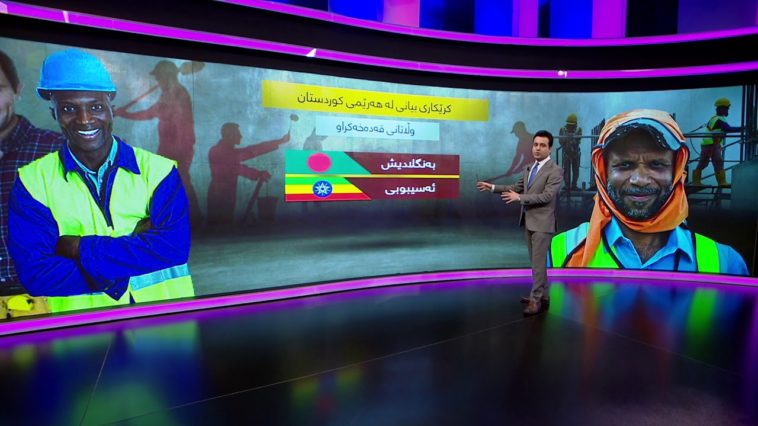 کرێکاری بیانی لە هەرێمی کوردستان

وڵاتانی قەدەخەکراو

بەنگلادیش

ئەسیوبی