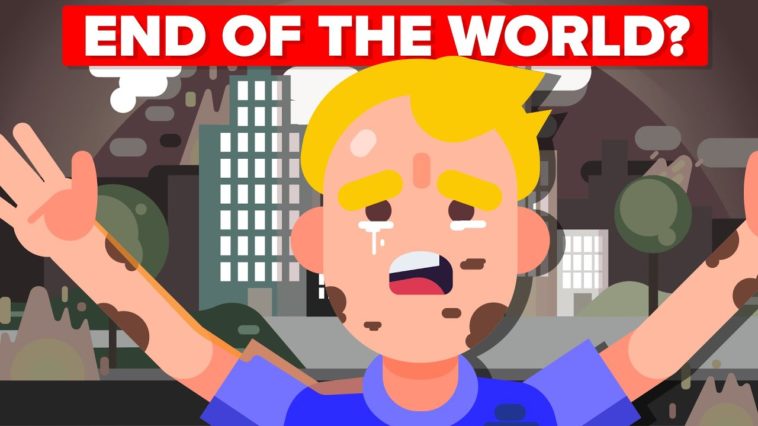 END OF THE WORLD?