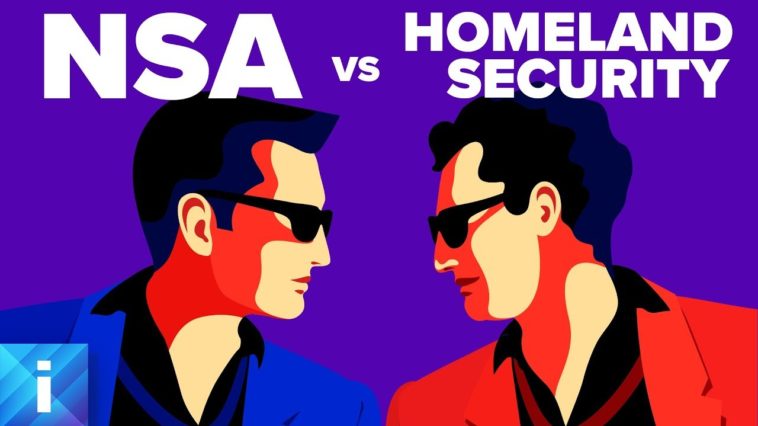 NSA vs HOMELAND SECURITY

i