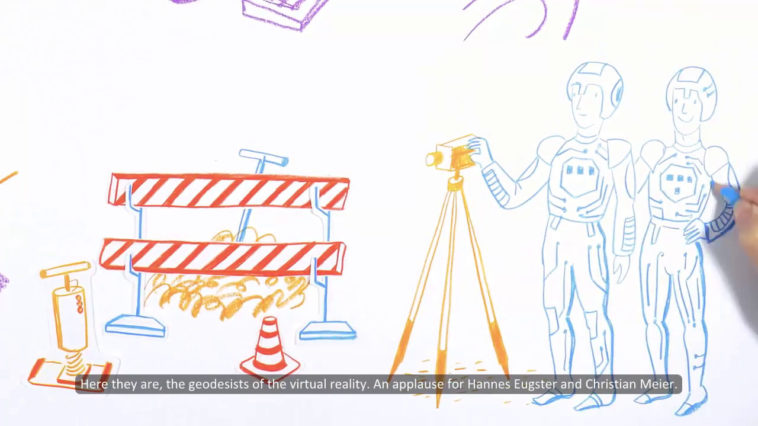 Here they are, the geodesists of the virtual reality. An applause for Hannes Eugster and Christian Meier.