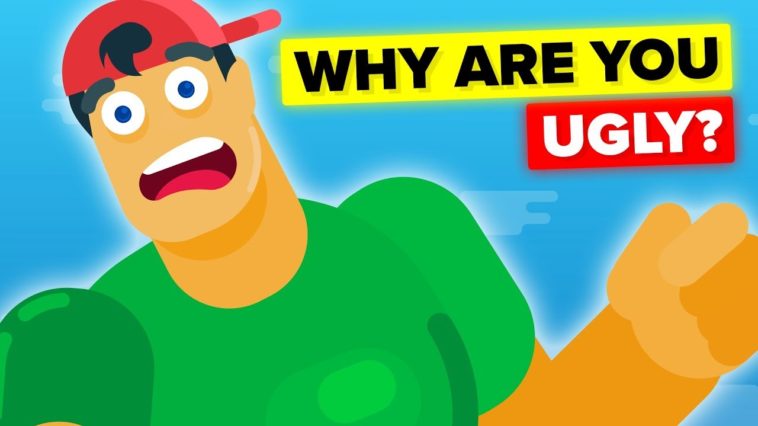 WHY ARE YOU
UGLY?