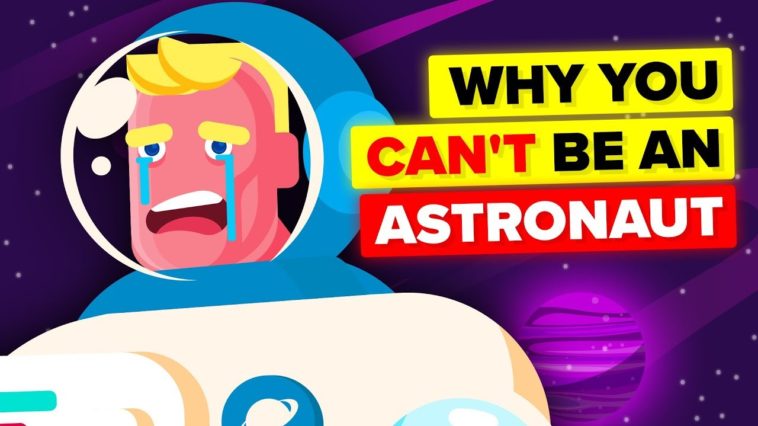 WHY YOU CAN'T BE AN ASTRONAUT