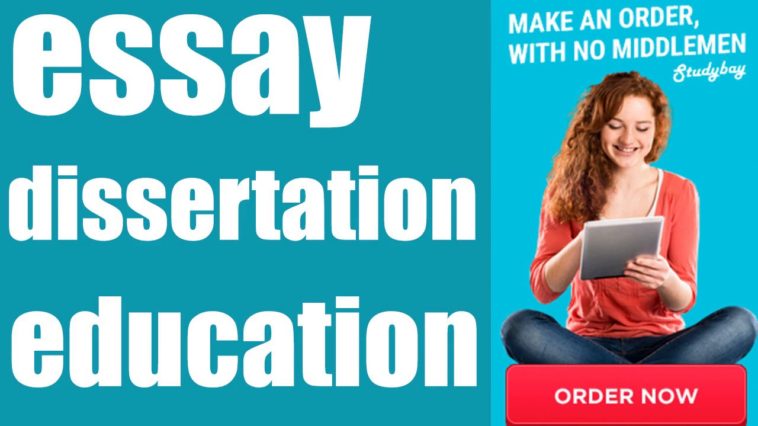 essay
dissertation
education

MAKE AN ORDER, WITH NO MIDDLEMEN
Studybay

ORDER NOW