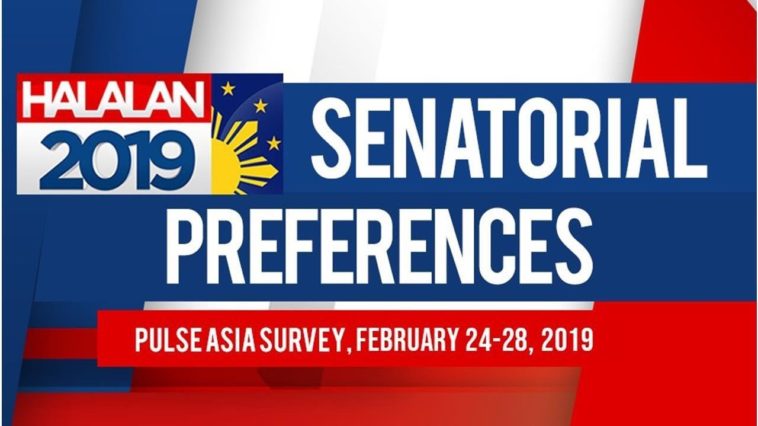 HALALAN 2019

SENATORIAL PREFERENCES

PULSE ASIA SURVEY, FEBRUARY 24-28, 2019