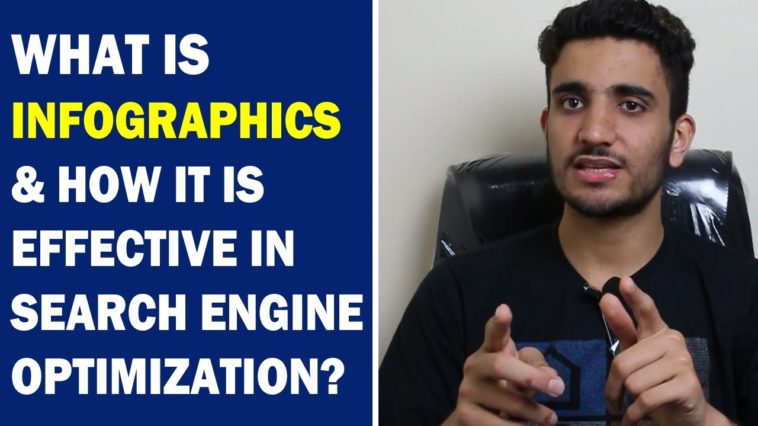 WHAT IS INFOGRAPHICS & HOW IT IS EFFECTIVE IN SEARCH ENGINE OPTIMIZATION?