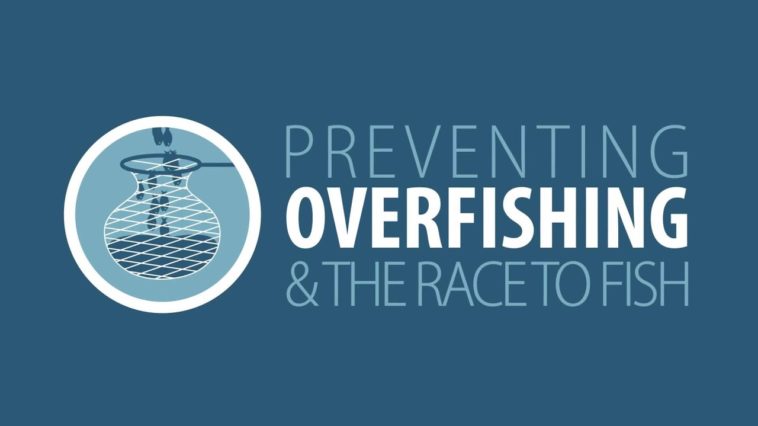 PREVENTING
OVERFISHING
& THE RACE TO FISH