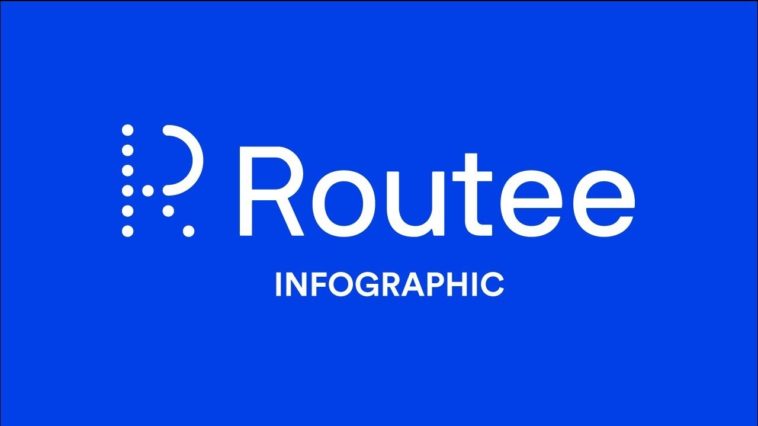 Routee

INFOGRAPHIC