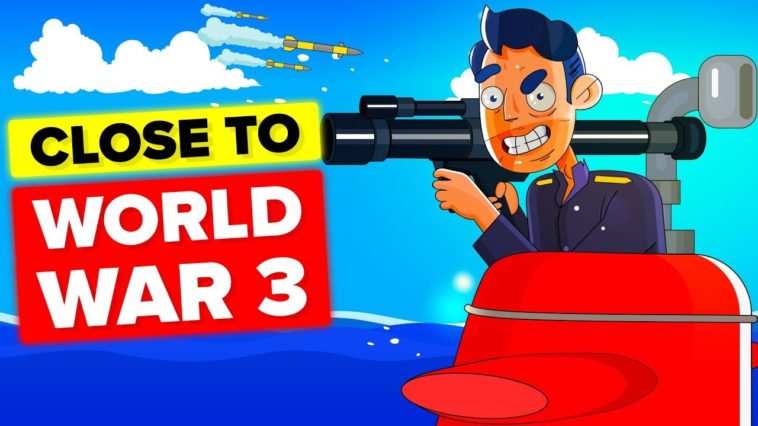 CLOSE TO

WORLD WAR 3