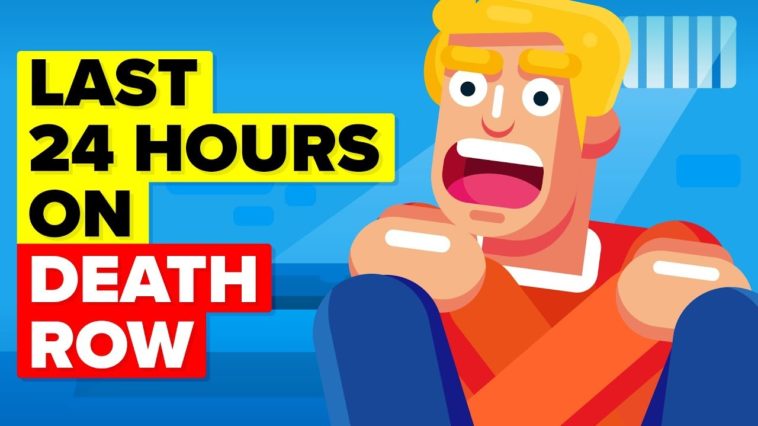 LAST 24 HOURS ON DEATH ROW