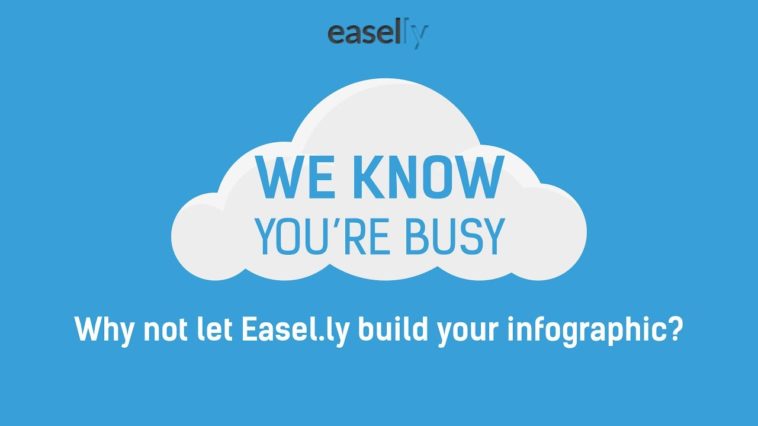 easelly

WE KNOW
YOU'RE BUSY

Why not let Easel.ly build your infographic?