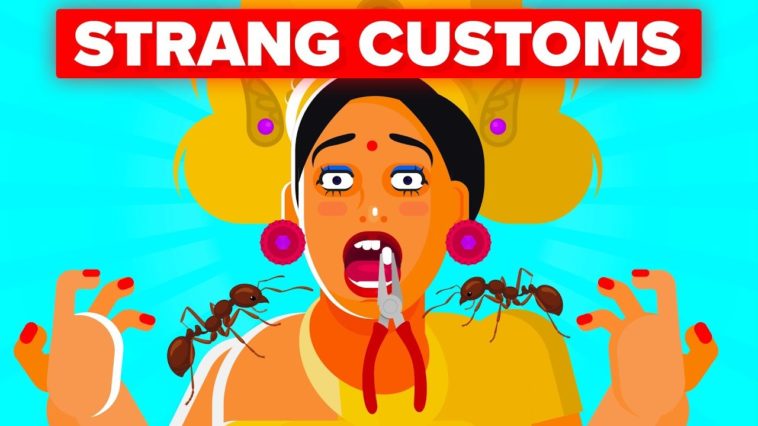 STRANG CUSTOMS