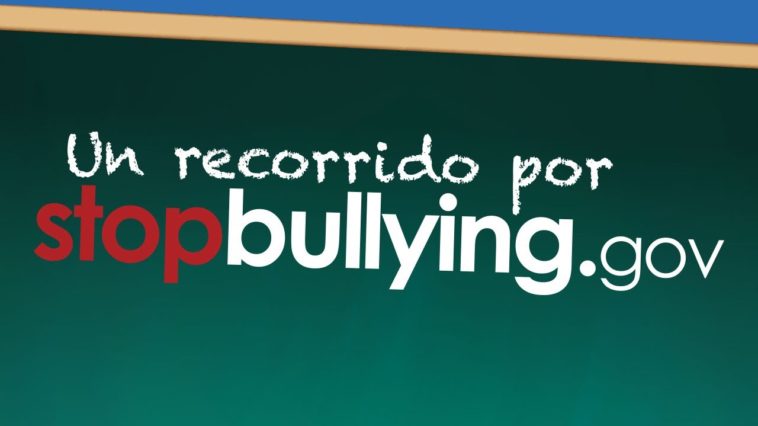 Un recorrido por
stopbullying.gov