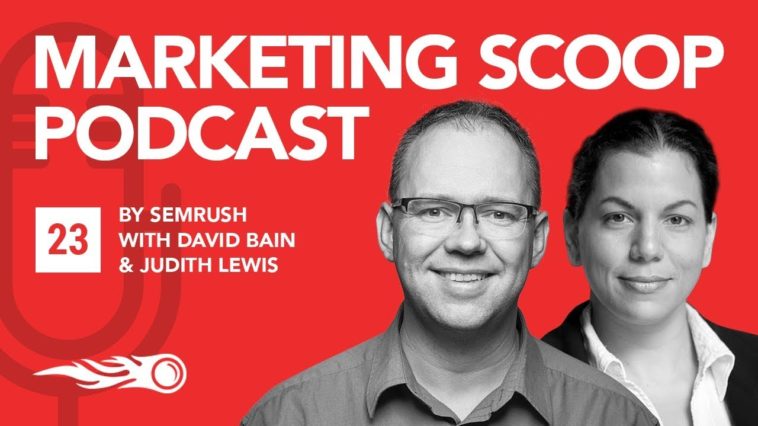 MARKETING SCOOP PODCAST

23

BY SEMRUSH
WITH DAVID BAIN
& JUDITH LEWIS