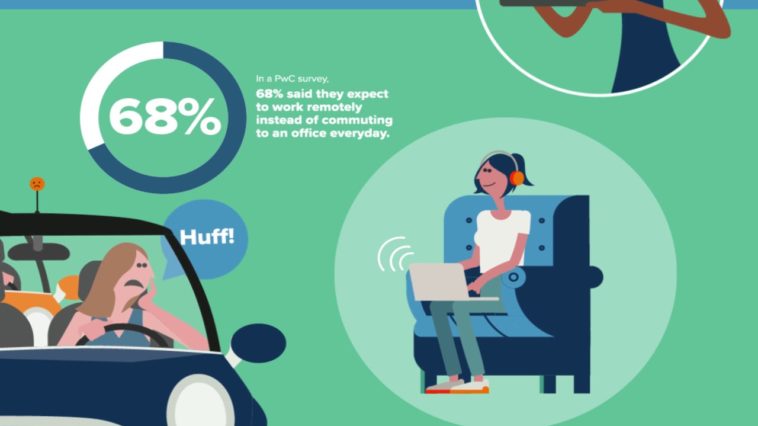 68%

In a PwC survey,
68% said they expect to work remotely instead of commuting to an office everyday.

Huff!