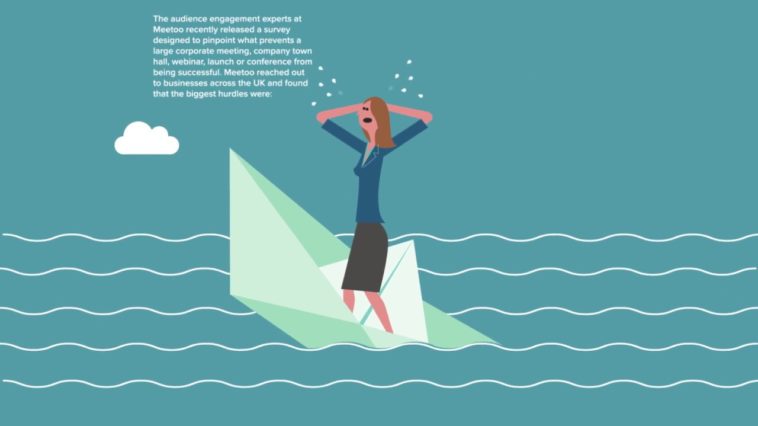 The audience engagement experts at Meetoo recently released a survey designed to pinpoint what prevents a large corporate meeting, company town hall, webinar, launch or conference from being successful. Meetoo reached out to businesses across the UK and found that the biggest hurdles were: