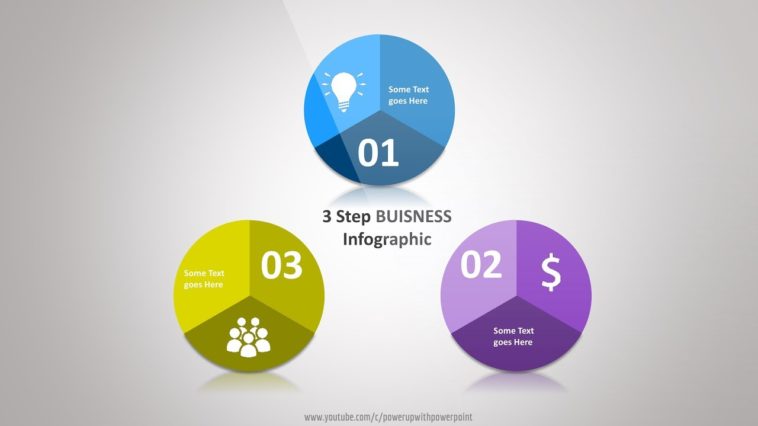 Some Text goes Here

01

3 Step BUISNESS Infographic

Some Text goes Here

03

02

$

Some Text goes Here

www.youtube.com/c/powerupwithpowerpoint