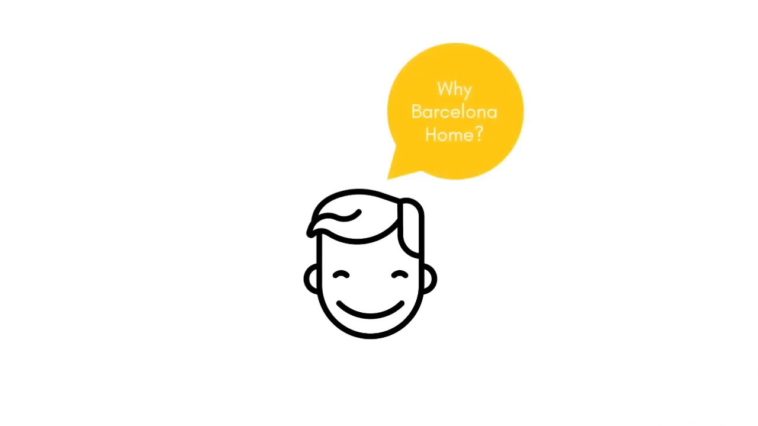 Why Barcelona Home?