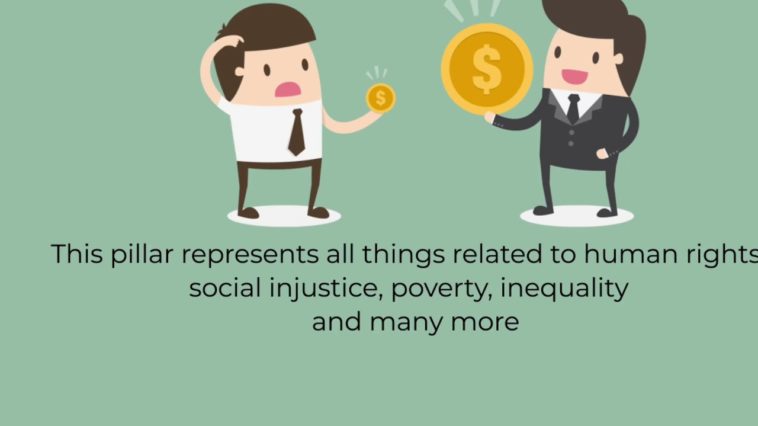 $
$
This pillar represents all things related to human rights
social injustice, poverty, inequality
and many more