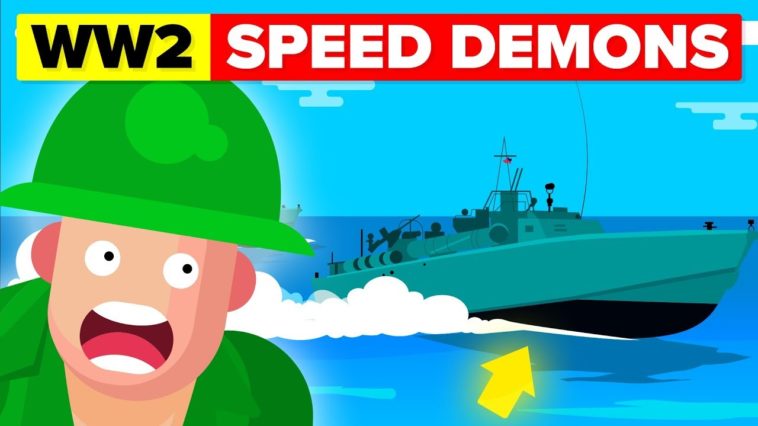 WW2 SPEED DEMONS