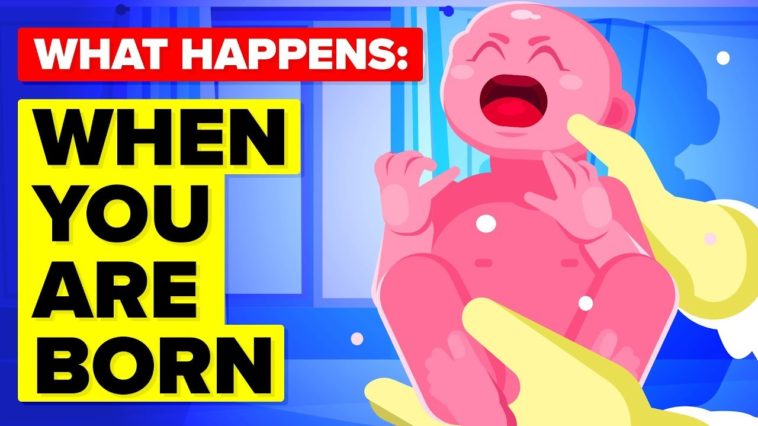 WHAT HAPPENS:

WHEN YOU ARE BORN