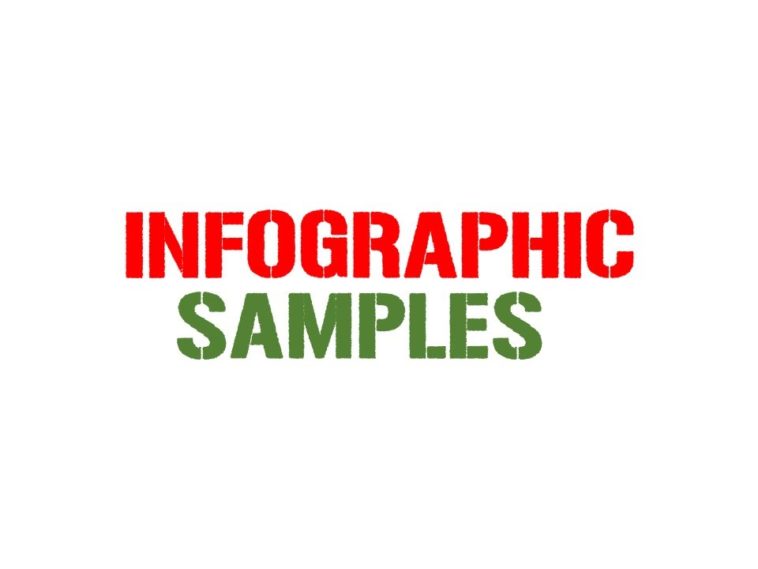 INFOGRAPHIC
SAMPLES