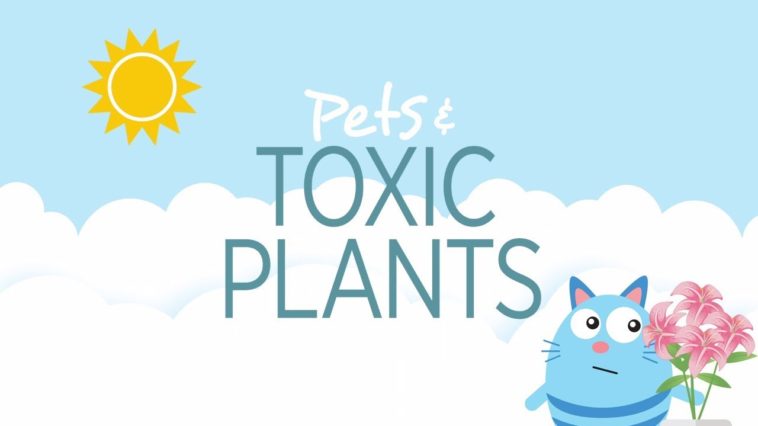 Pets &
TOXIC
PLANTS