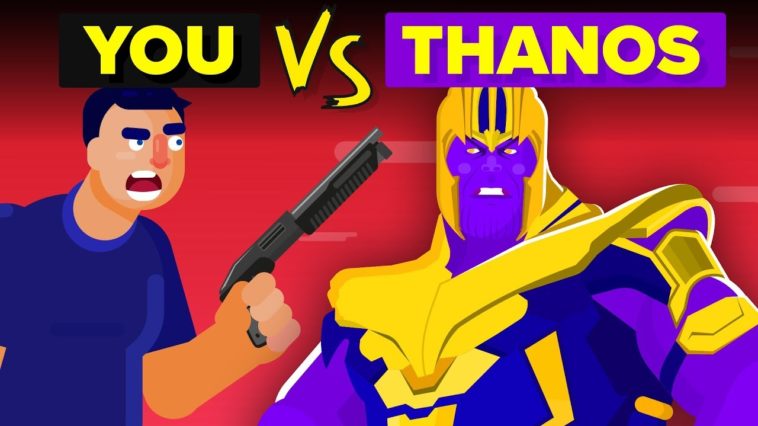 YOU VS THANOS