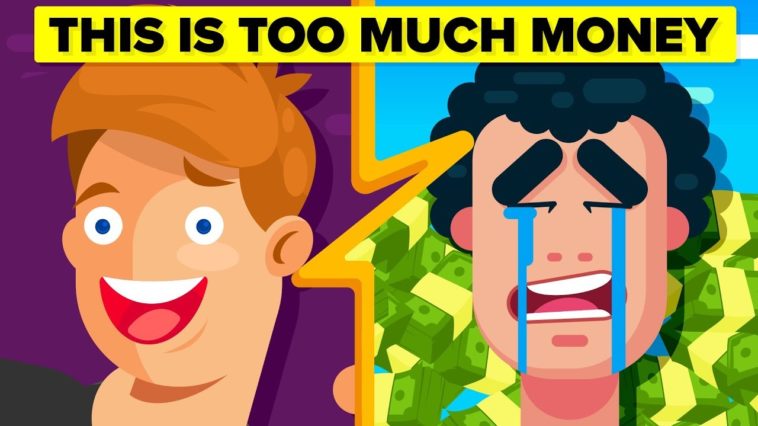 THIS IS TOO MUCH MONEY