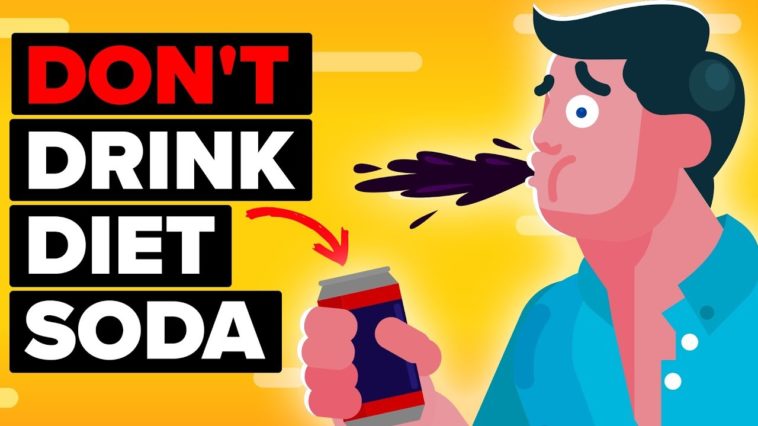 DON'T
DRINK
DIET
SODA