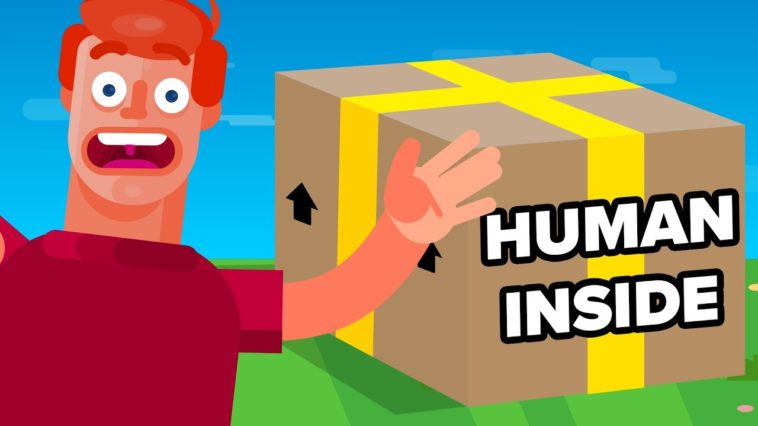 HUMAN INSIDE