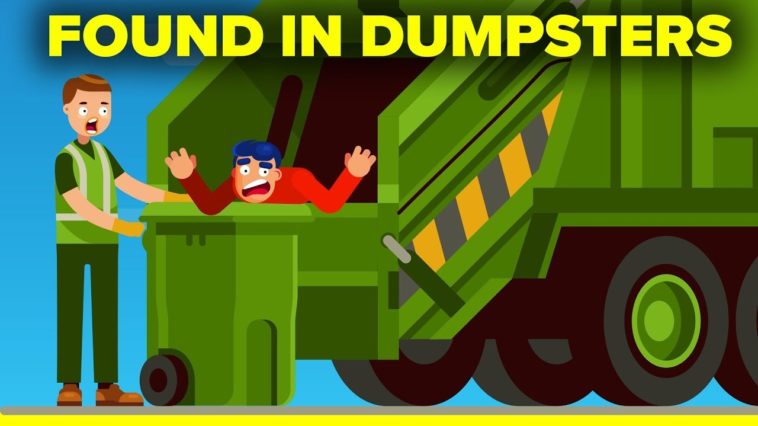 FOUND IN DUMPSTERS