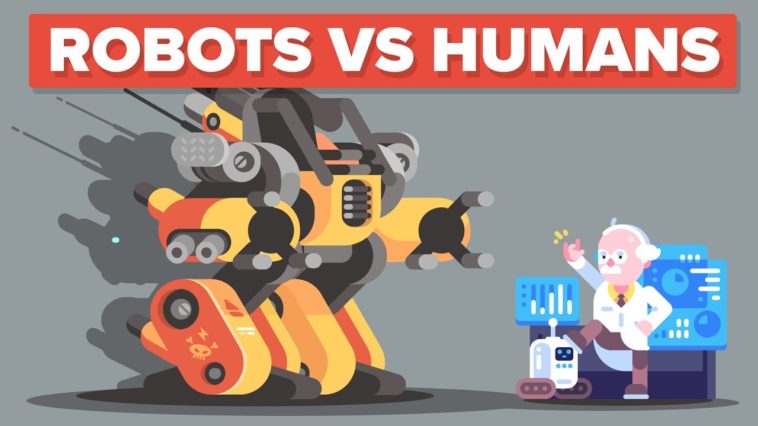 ROBOTS VS HUMANS