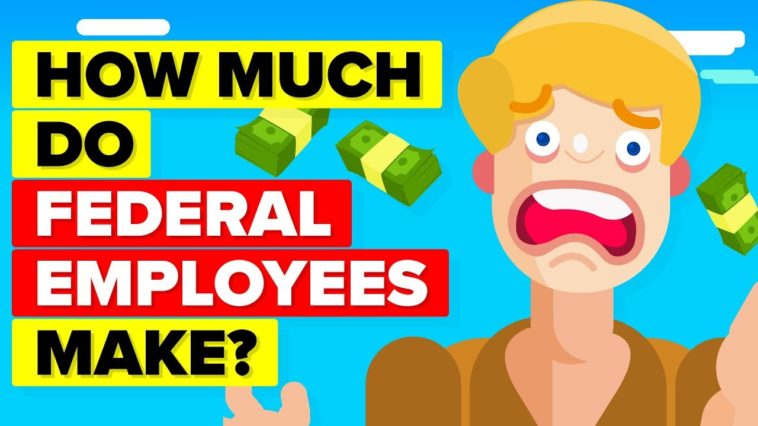 HOW MUCH
DO
FEDERAL
EMPLOYEES
MAKE?