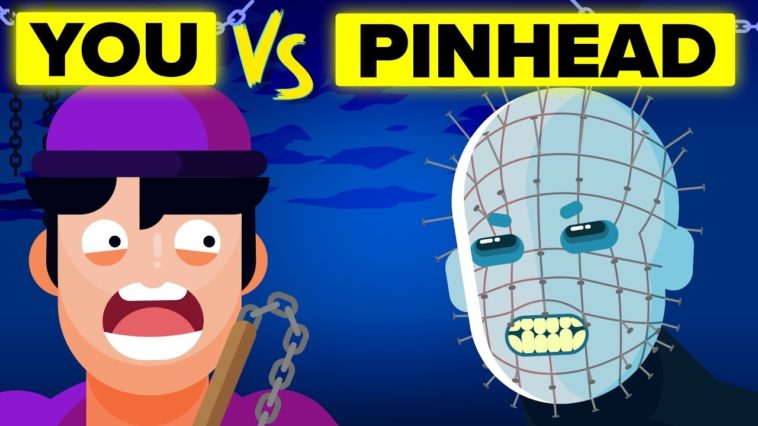 YOU VS PINHEAD