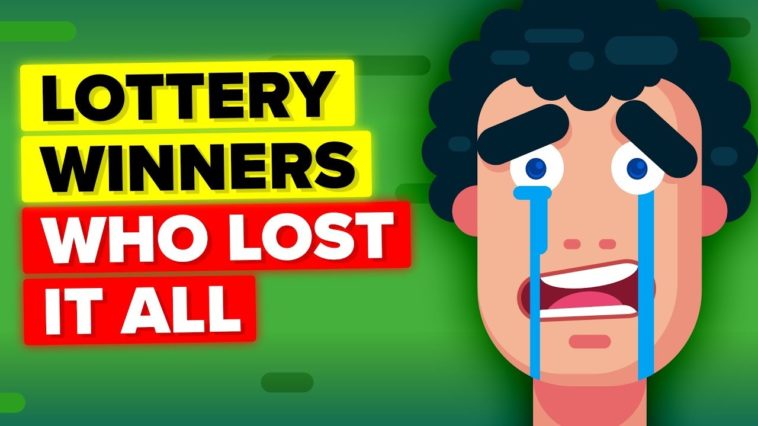 LOTTERY WINNERS WHO LOST IT ALL