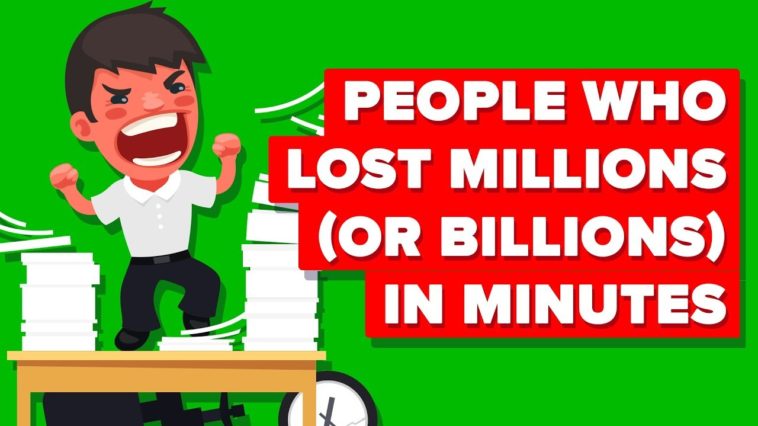 PEOPLE WHO LOST MILLIONS (OR BILLIONS) IN MINUTES