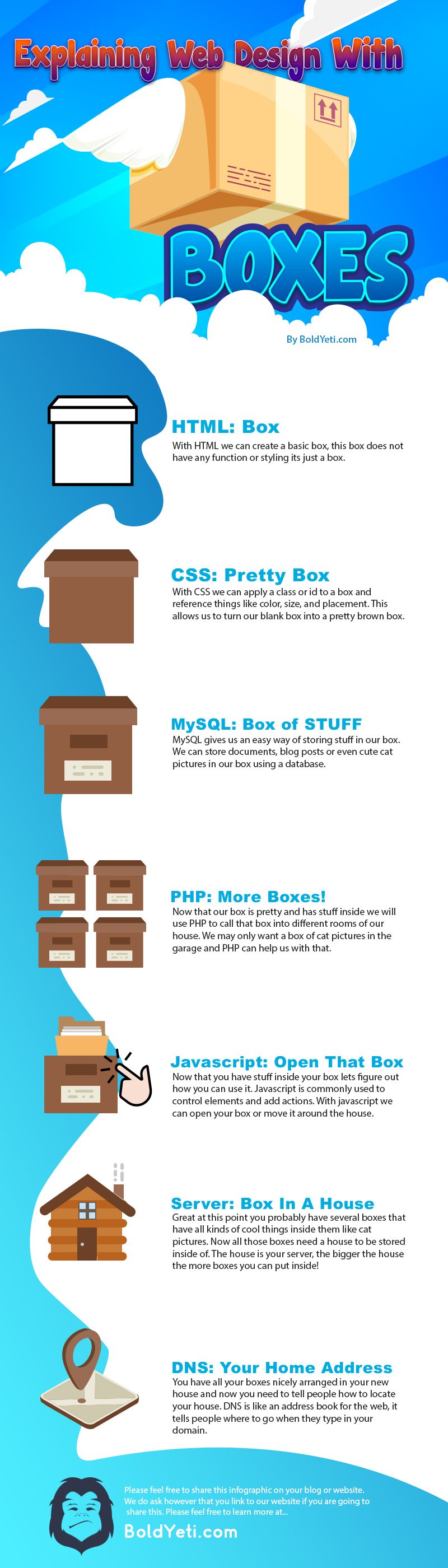 Explaining Web Design With

BOXES

By BoldYeti.com

HTML: Box

With HTML we can create a basic box, this box does not have any function or styling its just a box.

CSS: Pretty Box

With CSS we can apply a class or id to a box and reference things like color, size, and placement. This allows us to turn our blank box into a pretty brown box.

MySQL: Box of STUFF

MySQL gives us an easy way of storing stuff in our box. We can store documents, blog posts or even cute cat pictures in our box using a database.

PHP: More Boxes!

Now that our box is pretty and has stuff inside we will use PHP to call that box into different rooms of our house. We may only want a box of cat pictures in the garage and PHP can help us with that.

Javascript: Open That Box

Now that you have stuff inside your box lets figure out how you can use it. Javascript is commonly used to control elements and add actions. With javascript we can open your box or move it around the house.

Server: Box In A House

Great at this point you probably have several boxes that have all kinds of cool things inside them like cat pictures. Now all those boxes need a house to be stored inside of. The house is your server, the bigger the house the more boxes you can put inside!

DNS: Your Home Address

You have all your boxes nicely arranged in your new house and now you need to tell people how to locate your house. DNS is like an address book for the web, it tells people where to go when they type in your domain.

Please feel free to share this infographic on your blog or website. We do ask however that you link to our website if you are going to share this. Please feel free to learn more at...

BoldYeti.com