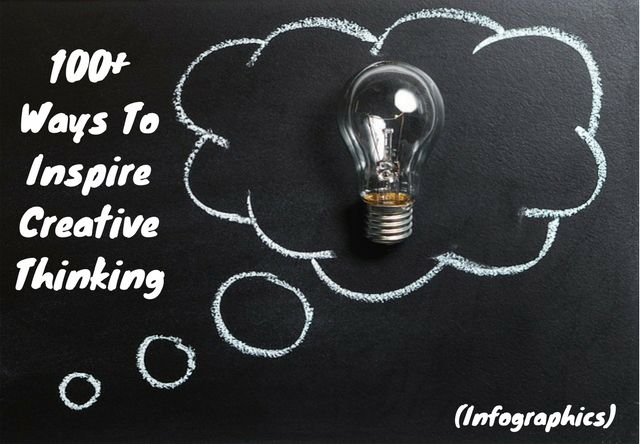 100+
Ways To
Inspire
Creative
Thinking

(Infographics)