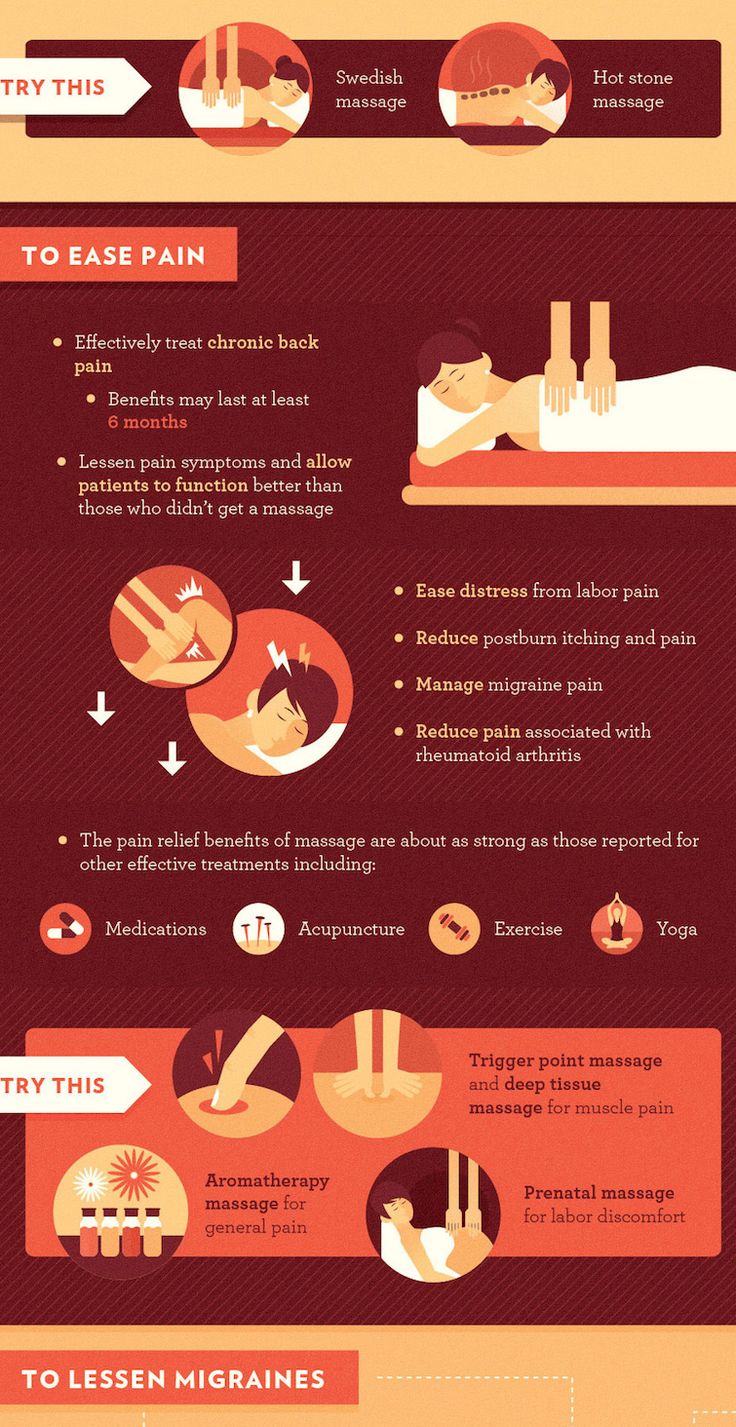 TRY THIS

Swedish massage

Hot stone massage

TO EASE PAIN

- Effectively treat chronic back pain
  - Benefits may last at least 6 months
- Lessen pain symptoms and allow patients to function better than those who didn't get a massage

- Ease distress from labor pain
- Reduce postburn itching and pain
- Manage migraine pain
- Reduce pain associated with rheumatoid arthritis

- The pain relief benefits of massage are about as strong as those reported for other effective treatments including:

Medications

Acupuncture

Exercise

Yoga

TRY THIS

Trigger point massage and deep tissue massage for muscle pain

Aromatherapy massage for general pain

Prenatal massage for labor discomfort

TO LESSEN MIGRAINES