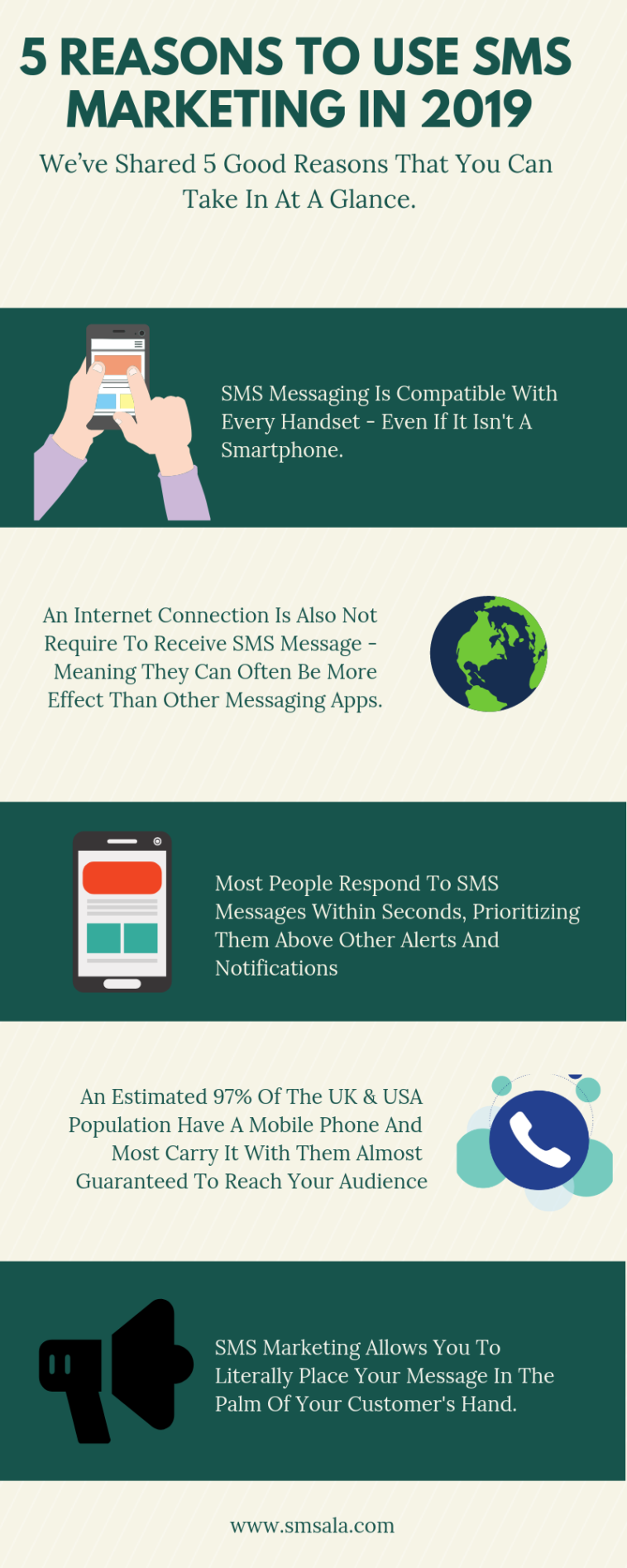 5 REASONS TO USE SMS MARKETING IN 2019

We've Shared 5 Good Reasons That You Can Take In At A Glance.

SMS Messaging Is Compatible With Every Handset - Even If It Isn't A Smartphone.

An Internet Connection Is Also Not Require To Receive SMS Message - Meaning They Can Often Be More Effect Than Other Messaging Apps.

Most People Respond To SMS Messages Within Seconds, Prioritizing Them Above Other Alerts And Notifications

An Estimated 97% Of The UK & USA Population Have A Mobile Phone And Most Carry It With Them Almost Guaranteed To Reach Your Audience

SMS Marketing Allows You To Literally Place Your Message In The Palm Of Your Customer's Hand.

www.smsala.com