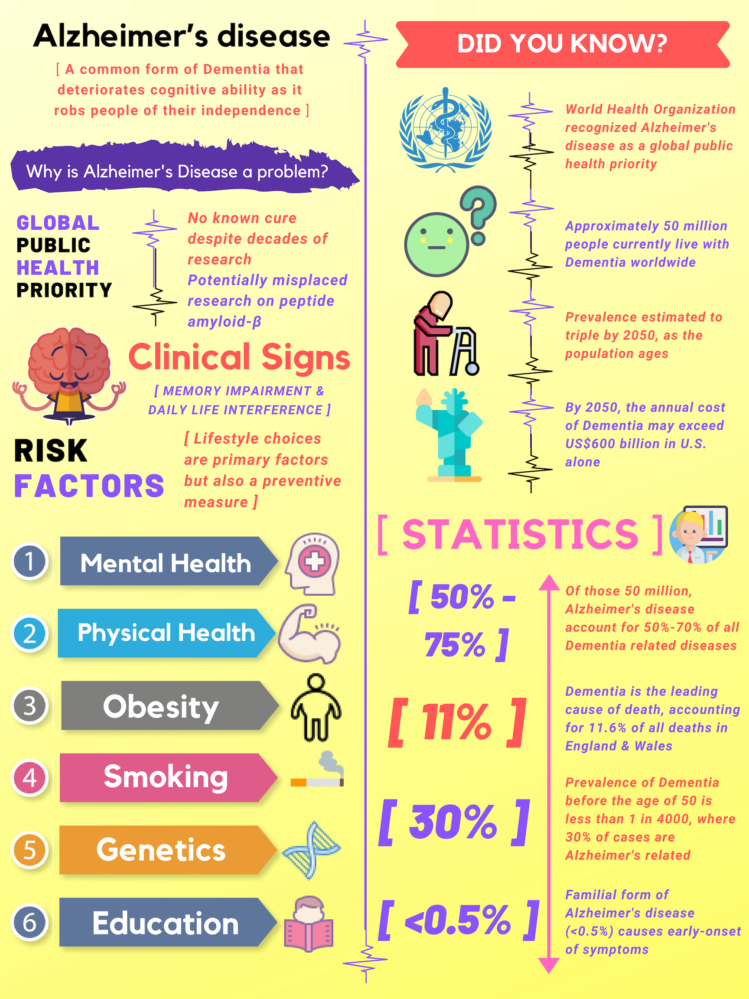 Alzheimer's disease

[ A common form of Dementia that deteriorates cognitive ability as it robs people of their independence ]

Why is Alzheimer's Disease a problem?

GLOBAL PUBLIC HEALTH PRIORITY

No known cure despite decades of research
Potentially misplaced research on peptide amyloid-β

Clinical Signs

[ MEMORY IMPAIRMENT & DAILY LIFE INTERFERENCE ]

RISK FACTORS

[ Lifestyle choices are primary factors but also a preventive measure ]

1 Mental Health
2 Physical Health
3 Obesity
4 Smoking
5 Genetics
6 Education

DID YOU KNOW?

World Health Organization recognized Alzheimer's disease as a global public health priority

Approximately 50 million people currently live with Dementia worldwide

Prevalence estimated to triple by 2050, as the population ages

By 2050, the annual cost of Dementia may exceed US$600 billion in U.S. alone

[ STATISTICS ]

[ 50% - 75% ]

Of those 50 million, Alzheimer's disease account for 50%-70% of all Dementia related diseases

[ 11% ]

Dementia is the leading cause of death, accounting for 11.6% of all deaths in England & Wales

[ 30% ]

Prevalence of Dementia before the age of 50 is less than 1 in 4000, where 30% of cases are Alzheimer's related

[ <0.5% ]

Familial form of Alzheimer's disease (<0.5%) causes early-onset of symptoms