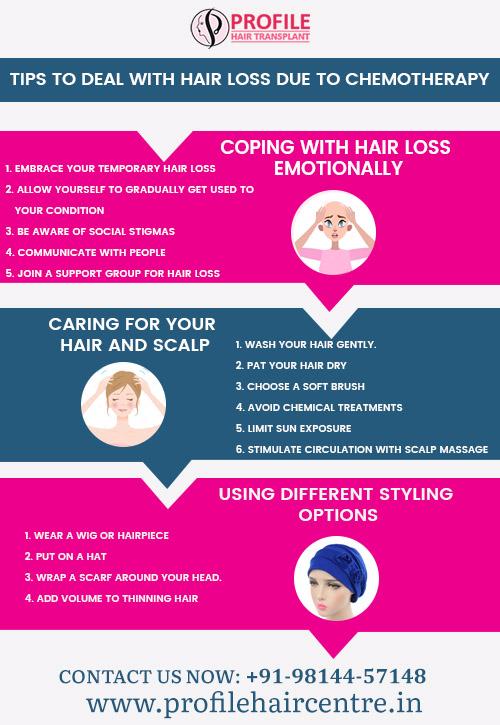 PROFILE
HAIR TRANSPLANT

TIPS TO DEAL WITH HAIR LOSS DUE TO CHEMOTHERAPY

COPING WITH HAIR LOSS EMOTIONALLY

1. EMBRACE YOUR TEMPORARY HAIR LOSS
2. ALLOW YOURSELF TO GRADUALLY GET USED TO YOUR CONDITION
3. BE AWARE OF SOCIAL STIGMAS
4. COMMUNICATE WITH PEOPLE
5. JOIN A SUPPORT GROUP FOR HAIR LOSS

CARING FOR YOUR HAIR AND SCALP

1. WASH YOUR HAIR GENTLY.
2. PAT YOUR HAIR DRY
3. CHOOSE A SOFT BRUSH
4. AVOID CHEMICAL TREATMENTS
5. LIMIT SUN EXPOSURE
6. STIMULATE CIRCULATION WITH SCALP MASSAGE

USING DIFFERENT STYLING OPTIONS

1. WEAR A WIG OR HAIRPIECE
2. PUT ON A HAT
3. WRAP A SCARF AROUND YOUR HEAD.
4. ADD VOLUME TO THINNING HAIR

CONTACT US NOW: +91-98144-57148
www.profilehaircentre.in