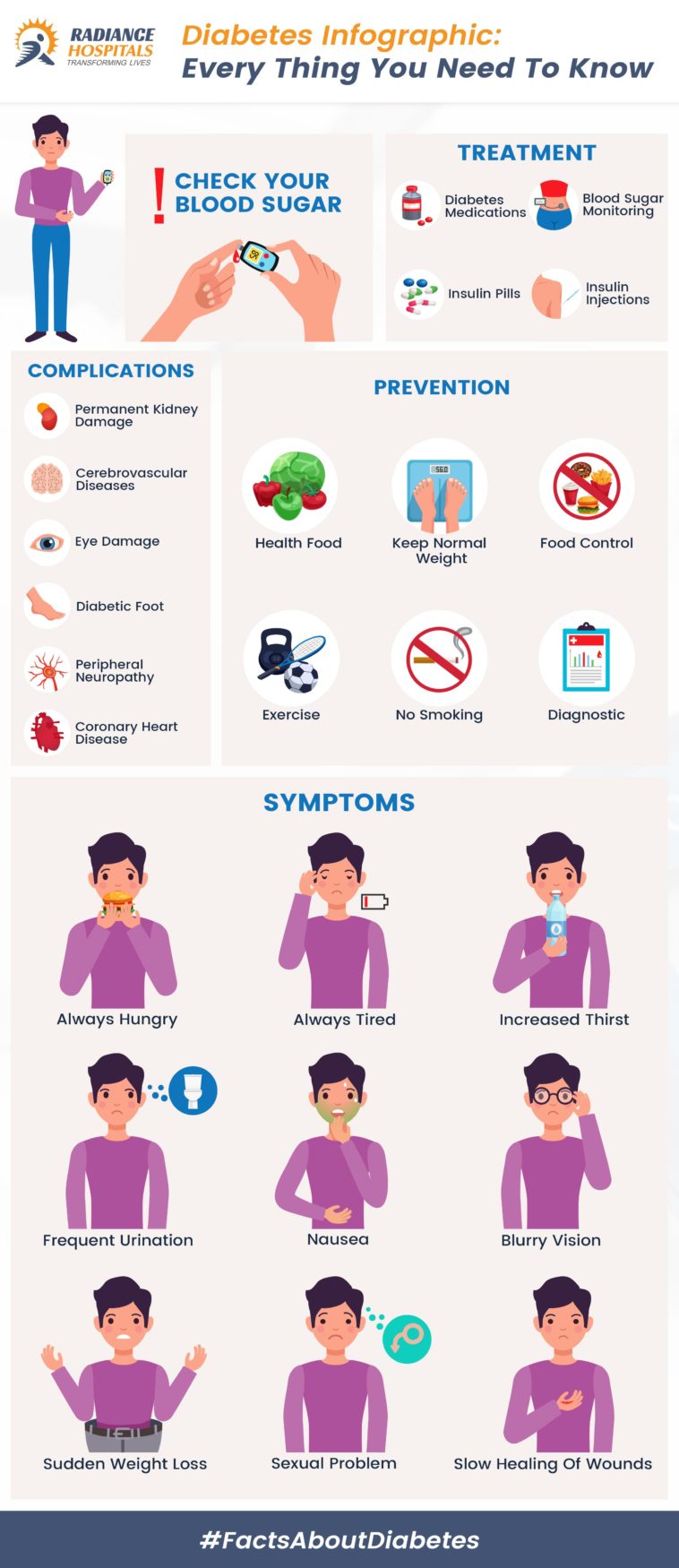 RADIANCE HOSPITALS
TRANSFORMING LIVES

Diabetes Infographic:
Every Thing You Need To Know

! CHECK YOUR BLOOD SUGAR

58

TREATMENT

Diabetes Medications

Blood Sugar Monitoring

Insulin Pills

Insulin Injections

COMPLICATIONS

Permanent Kidney Damage

Cerebrovascular Diseases

Eye Damage

Diabetic Foot

Peripheral Neuropathy

Coronary Heart Disease

PREVENTION

Health Food

560

Keep Normal Weight

Food Control

Exercise

No Smoking

Diagnostic

SYMPTOMS

Always Hungry

Always Tired

Increased Thirst

Frequent Urination

Nausea

Blurry Vision

Sudden Weight Loss

Sexual Problem

Slow Healing Of Wounds

#FactsAboutDiabetes