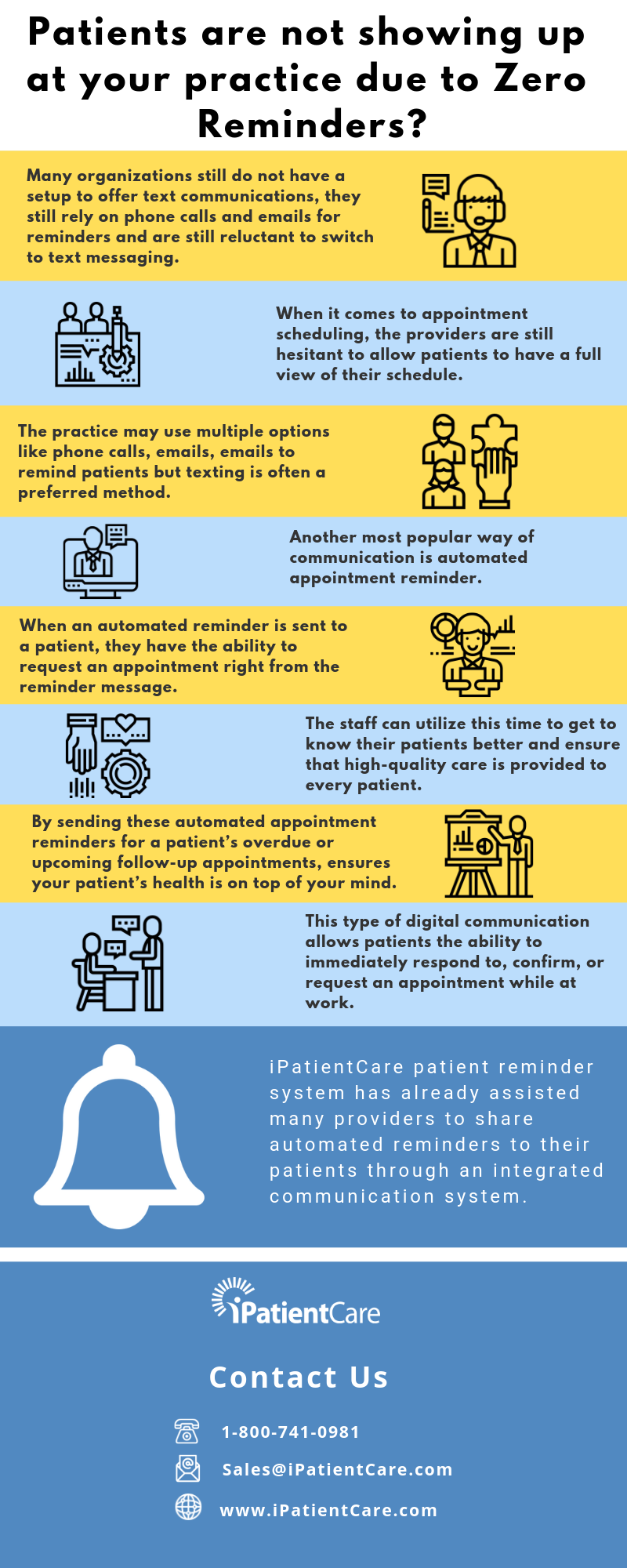 Patients are not showing up at your practice due to Zero Reminders?

Many organizations still do not have a setup to offer text communications, they still rely on phone calls and emails for reminders and are still reluctant to switch to text messaging.

When it comes to appointment scheduling, the providers are still hesitant to allow patients to have a full view of their schedule.

The practice may use multiple options like phone calls, emails, emails to remind patients but texting is often a preferred method.

Another most popular way of communication is automated appointment reminder.

When an automated reminder is sent to a patient, they have the ability to request an appointment right from the reminder message.

The staff can utilize this time to get to know their patients better and ensure that high-quality care is provided to every patient.

By sending these automated appointment reminders for a patient's overdue or upcoming follow-up appointments, ensures your patient's health is on top of your mind.

This type of digital communication allows patients the ability to immediately respond to, confirm, or request an appointment while at work.

iPatientCare patient reminder system has already assisted many providers to share automated reminders to their patients through an integrated communication system.

iPatientCare

Contact Us

1-800-741-0981

Sales@iPatientCare.com

www.iPatientCare.com