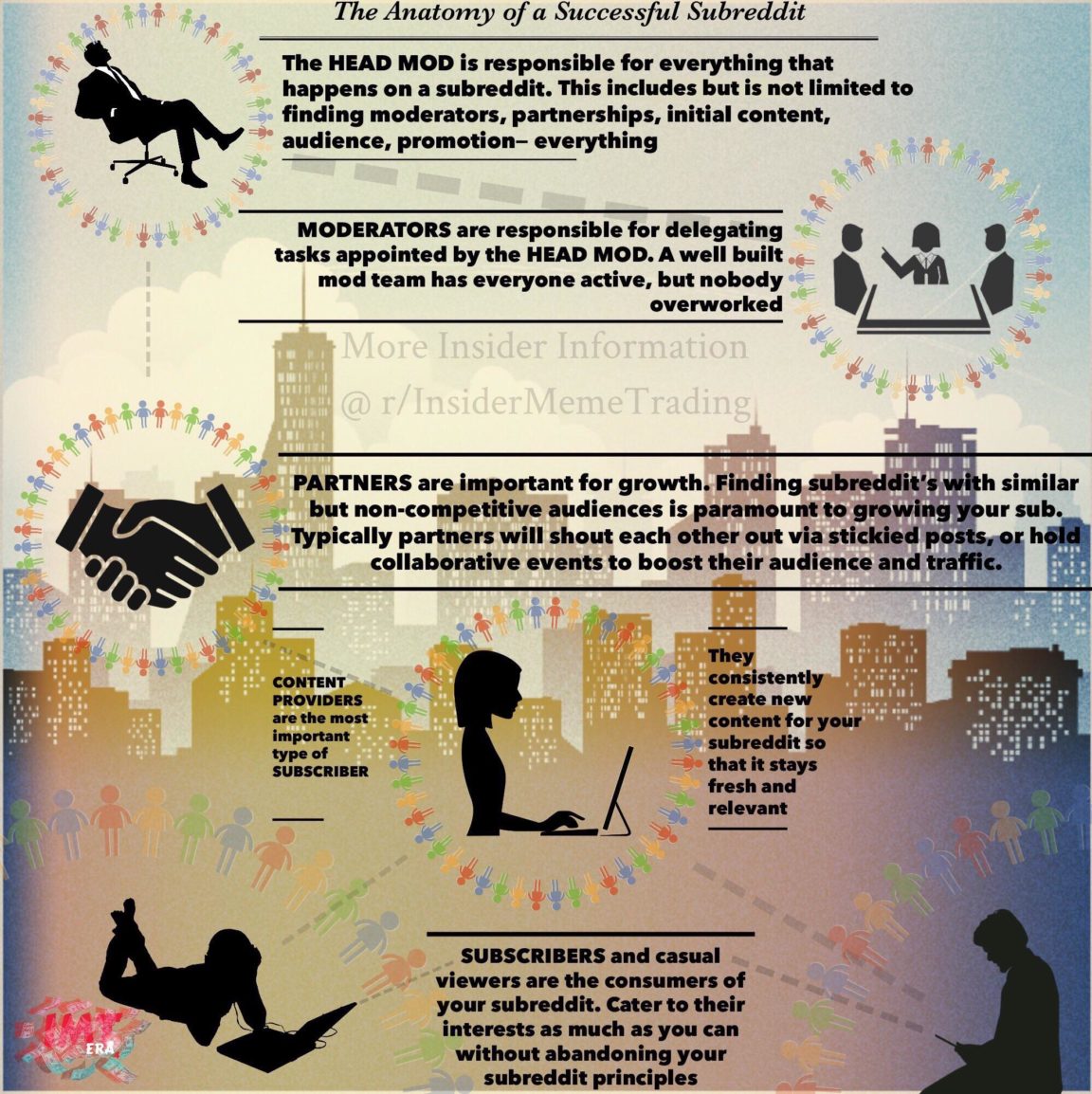 The Anatomy of a Successful Subreddit

The HEAD MOD is responsible for everything that happens on a subreddit. This includes but is not limited to finding moderators, partnerships, initial content, audience, promotion– everything

MODERATORS are responsible for delegating tasks appointed by the HEAD MOD. A well built mod team has everyone active, but nobody overworked

More Insider Information
@ r/InsiderMemeTrading

PARTNERS are important for growth. Finding subreddit's with similar but non-competitive audiences is paramount to growing your sub. Typically partners will shout each other out via stickied posts, or hold collaborative events to boost their audience and traffic.

CONTENT PROVIDERS are the most important type of SUBSCRIBER

They consistently create new content for your subreddit so that it stays fresh and relevant

SUBSCRIBERS and casual viewers are the consumers of your subreddit. Cater to their interests as much as you can without abandoning your subreddit principles

IMT ERA