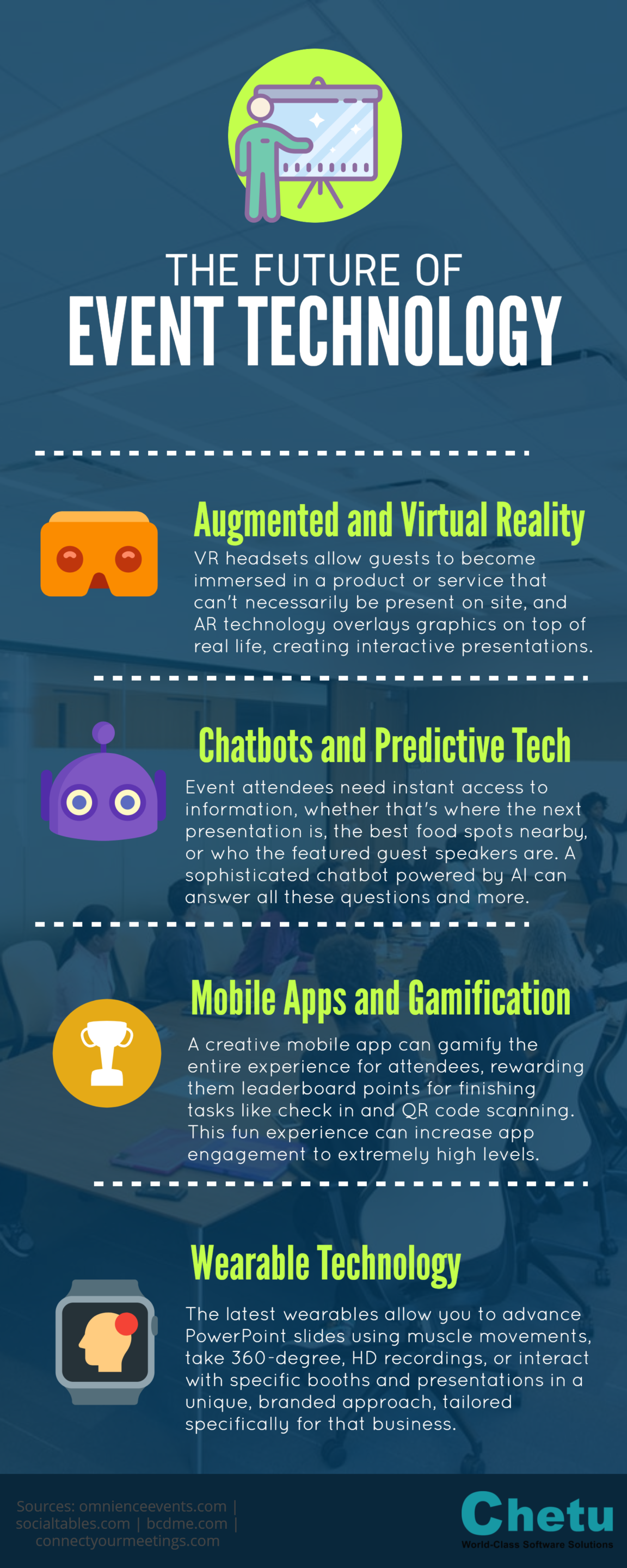 THE FUTURE OF
EVENT TECHNOLOGY

Augmented and Virtual Reality

VR headsets allow guests to become immersed in a product or service that can't necessarily be present on site, and AR technology overlays graphics on top of real life, creating interactive presentations.

Chatbots and Predictive Tech

Event attendees need instant access to information, whether that's where the next presentation is, the best food spots nearby, or who the featured guest speakers are. A sophisticated chatbot powered by AI can answer all these questions and more.

Mobile Apps and Gamification

A creative mobile app can gamify the entire experience for attendees, rewarding them leaderboard points for finishing tasks like check in and QR code scanning. This fun experience can increase app engagement to extremely high levels.

Wearable Technology

The latest wearables allow you to advance PowerPoint slides using muscle movements, take 360-degree, HD recordings, or interact with specific booths and presentations in a unique, branded approach, tailored specifically for that business.

Sources: omnienceevents.com | socialtables.com | bcdme.com | connectyourmeetings.com

Chetu
World-Class Software Solutions