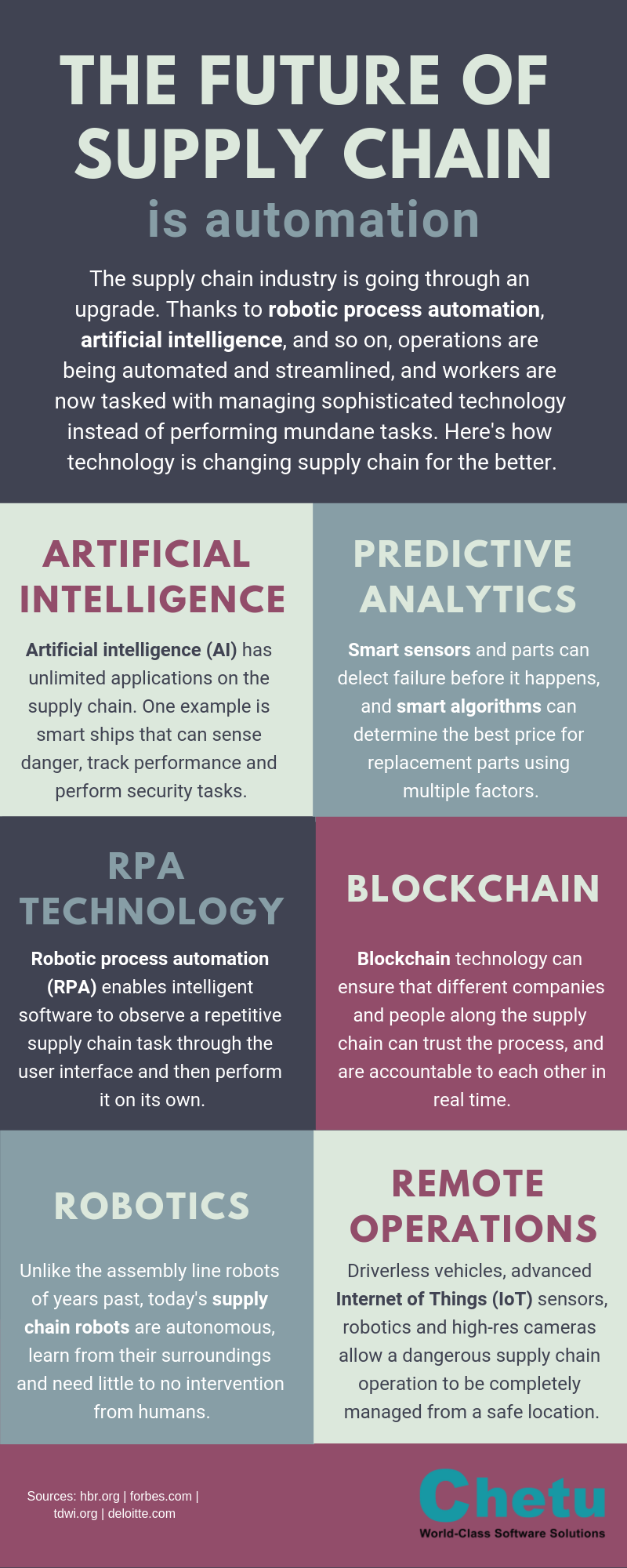 THE FUTURE OF SUPPLY CHAIN is automation

The supply chain industry is going through an upgrade. Thanks to robotic process automation, artificial intelligence, and so on, operations are being automated and streamlined, and workers are now tasked with managing sophisticated technology instead of performing mundane tasks. Here's how technology is changing supply chain for the better.

ARTIFICIAL INTELLIGENCE

Artificial intelligence (AI) has unlimited applications on the supply chain. One example is smart ships that can sense danger, track performance and perform security tasks.

PREDICTIVE ANALYTICS

Smart sensors and parts can delect failure before it happens, and smart algorithms can determine the best price for replacement parts using multiple factors.

RPA TECHNOLOGY

Robotic process automation (RPA) enables intelligent software to observe a repetitive supply chain task through the user interface and then perform it on its own.

BLOCKCHAIN

Blockchain technology can ensure that different companies and people along the supply chain can trust the process, and are accountable to each other in real time.

ROBOTICS

Unlike the assembly line robots of years past, today's supply chain robots are autonomous, learn from their surroundings and need little to no intervention from humans.

REMOTE OPERATIONS

Driverless vehicles, advanced Internet of Things (IoT) sensors, robotics and high-res cameras allow a dangerous supply chain operation to be completely managed from a safe location.

Sources: hbr.org | forbes.com | tdwi.org | deloitte.com

Chetu
World-Class Software Solutions