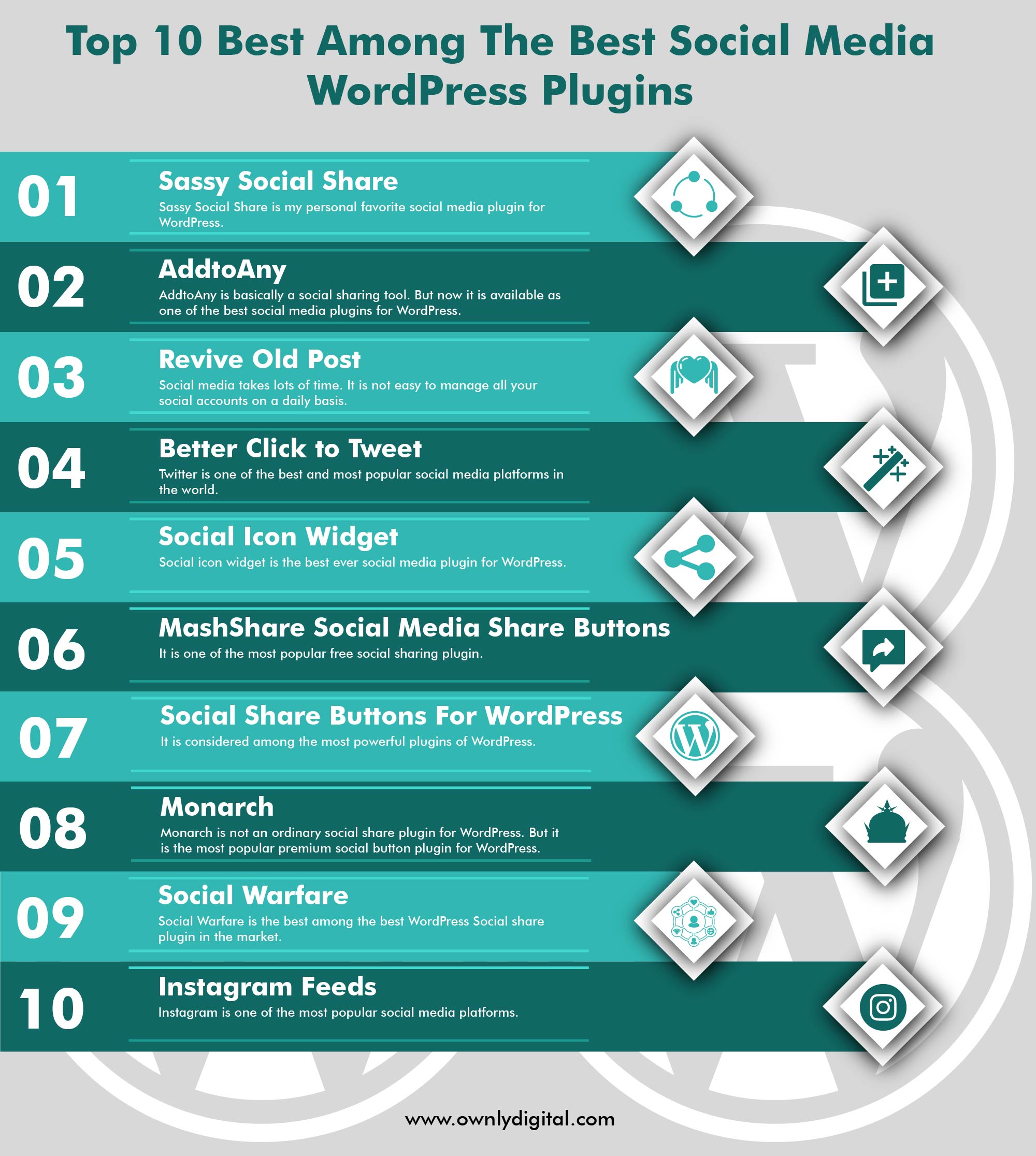 Top 10 Best Among The Best Social Media WordPress Plugins

01
Sassy Social Share
Sassy Social Share is my personal favorite social media plugin for WordPress.

02
AddtoAny
AddtoAny is basically a social sharing tool. But now it is available as one of the best social media plugins for WordPress.

03
Revive Old Post
Social media takes lots of time. It is not easy to manage all your social accounts on a daily basis.

04
Better Click to Tweet
Twitter is one of the best and most popular social media platforms in the world.

05
Social Icon Widget
Social icon widget is the best ever social media plugin for WordPress.

06
MashShare Social Media Share Buttons
It is one of the most popular free social sharing plugin.

07
Social Share Buttons For WordPress
It is considered among the most powerful plugins of WordPress.

08
Monarch
Monarch is not an ordinary social share plugin for WordPress. But it is the most popular premium social button plugin for WordPress.

09
Social Warfare
Social Warfare is the best among the best WordPress Social share plugin in the market.

10
Instagram Feeds
Instagram is one of the most popular social media platforms.

www.ownlydigital.com