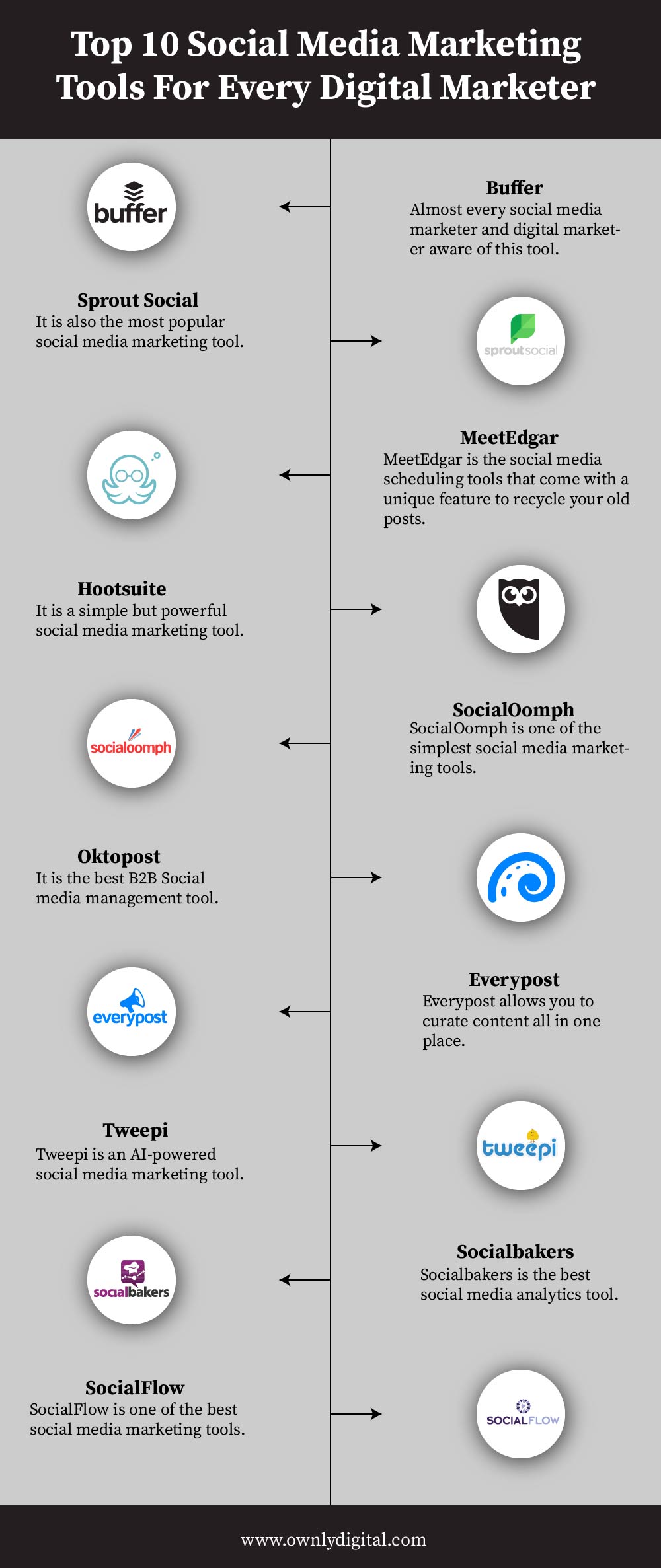 Top 10 Social Media Marketing Tools For Every Digital Marketer

buffer

Buffer
Almost every social media marketer and digital marketer aware of this tool.

Sprout Social
It is also the most popular social media marketing tool.

sproutsocial

MeetEdgar
MeetEdgar is the social media scheduling tools that come with a unique feature to recycle your old posts.

Hootsuite
It is a simple but powerful social media marketing tool.

socialoomph

SocialOomph
SocialOomph is one of the simplest social media marketing tools.

Oktopost
It is the best B2B Social media management tool.

everypost

Everypost
Everypost allows you to curate content all in one place.

Tweepi
Tweepi is an AI-powered social media marketing tool.

tweepi

socialbakers

Socialbakers
Socialbakers is the best social media analytics tool.

SocialFlow
SocialFlow is one of the best social media marketing tools.

SOCIALFLOW

www.ownlydigital.com