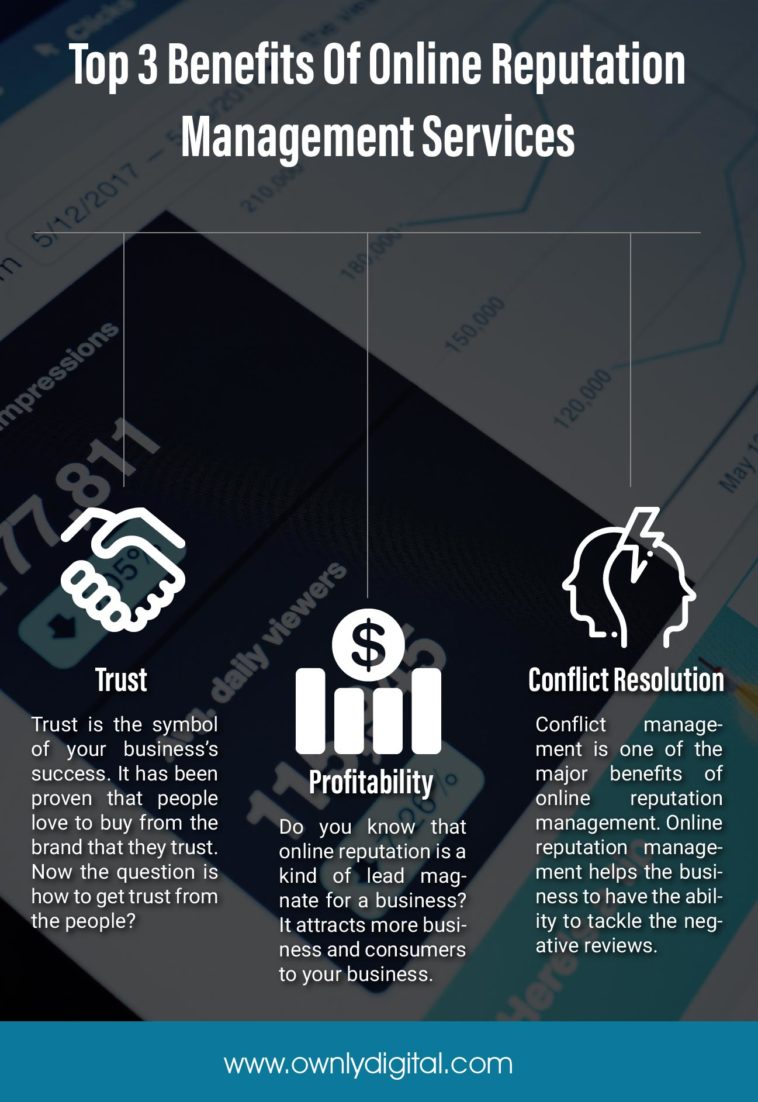 Top 3 Benefits Of Online Reputation Management Services

Trust

Trust is the symbol of your business's success. It has been proven that people love to buy from the brand that they trust. Now the question is how to get trust from the people?

$

Profitability

Do you know that online reputation is a kind of lead magnate for a business? It attracts more business and consumers to your business.

Conflict Resolution

Conflict management is one of the major benefits of online reputation management. Online reputation management helps the business to have the ability to tackle the negative reviews.

www.ownlydigital.com